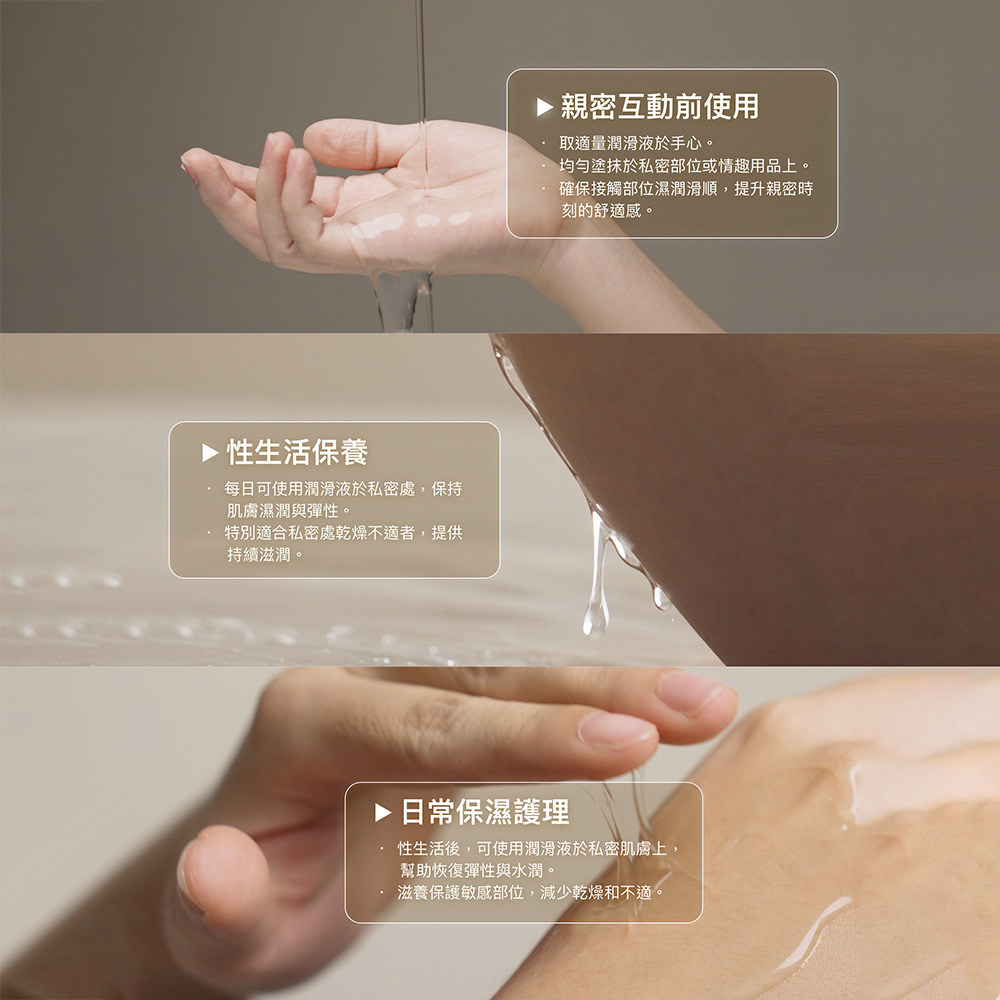 ▶ 親密互動前使用

· 取適量潤滑液於手心。
· 均勻塗抹於私密部位或情趣用品上。
· 確保接觸部位濕潤滑順，提升親密時刻的舒適感。

▶ 性生活保養

· 每日可使用潤滑液於私密處，保持肌膚濕潤與彈性。
· 特別適合私密處乾燥不適者，提供持續滋潤。

▶ 日常保濕護理

· 性生活後，可使用潤滑液於私密肌膚上，幫助恢復彈性與水潤。
· 滋養保護敏感部位，減少乾燥和不適。