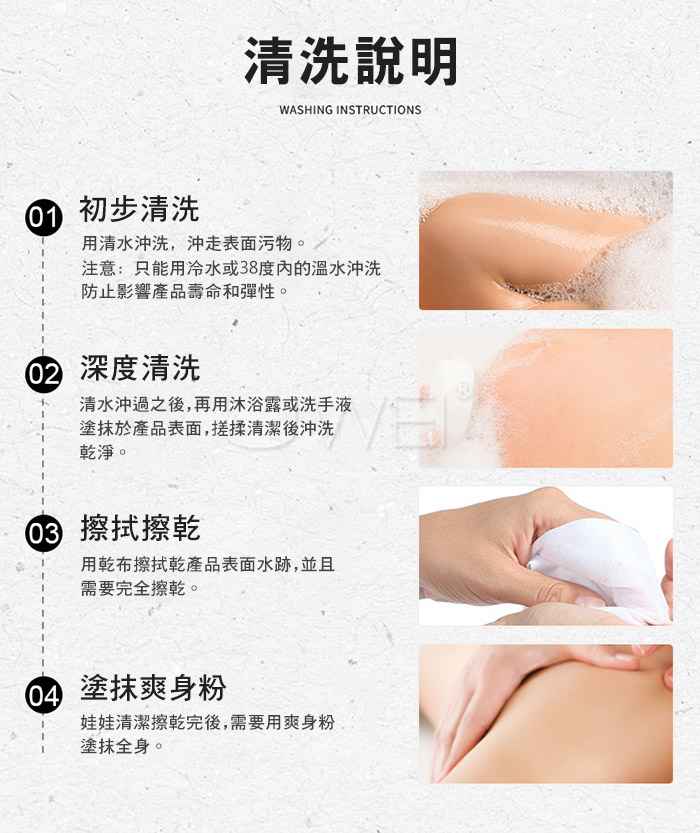 清洗說明

WASHING INSTRUCTIONS

01 初步清洗

用清水沖洗，沖走表面污物。
注意：只能用冷水或38度內的溫水沖洗防止影響產品壽命和彈性。

02 深度清洗

清水沖過之後，再用沐浴露或洗手液塗抹於產品表面，搓揉清潔後沖洗乾淨。

03 擦拭擦乾

用乾布擦拭乾產品表面水跡，並且需要完全擦乾。

04 塗抹爽身粉

娃娃清潔擦乾完後，需要用爽身粉塗抹全身。