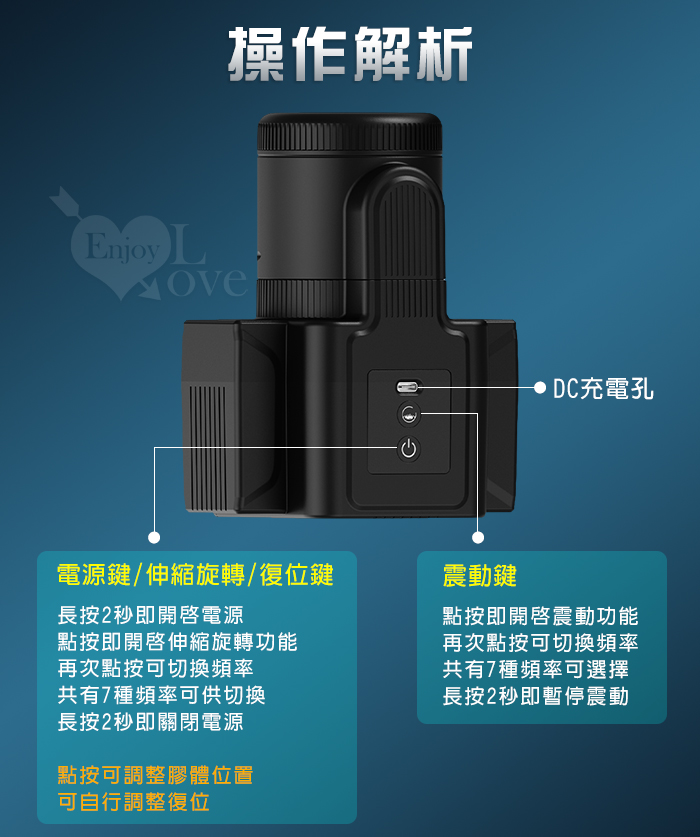 操作解析

Enjoy Love

DC充電孔

電源鍵/伸縮旋轉/復位鍵

長按2秒即開啓電源
點按即開啓伸縮旋轉功能
再次點按可切換頻率
共有7種頻率可供切換
長按2秒即關閉電源

點按可調整膠體位置
可自行調整復位

震動鍵

點按即開啓震動功能
再次點按可切換頻率
共有7種頻率可選擇
長按2秒即暫停震動