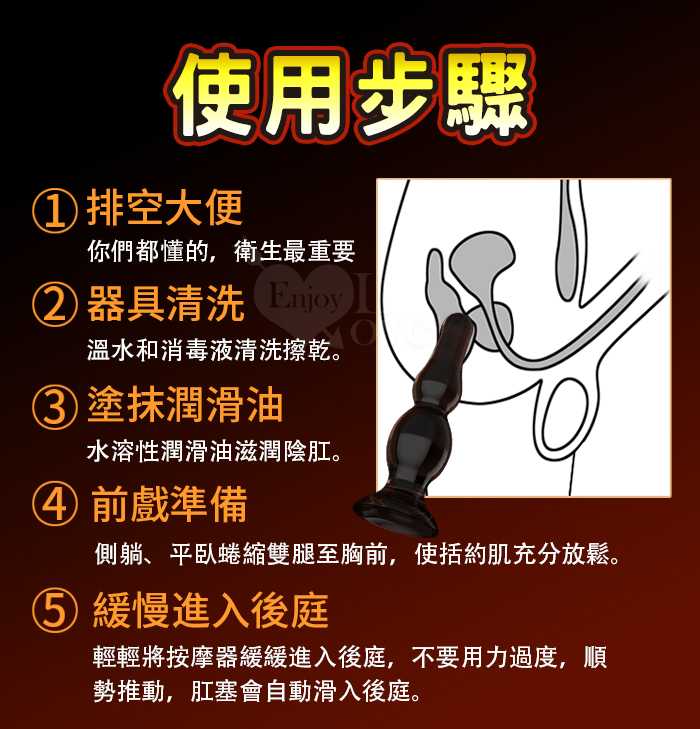 使用步驟

① 排空大便
你們都懂的，衛生最重要

② 器具清洗
溫水和消毒液清洗擦乾。

③ 塗抹潤滑油
水溶性潤滑油滋潤陰肛。

④ 前戲準備
側躺、平臥蜷縮雙腿至胸前，使括約肌充分放鬆。

⑤ 緩慢進入後庭
輕輕將按摩器緩緩進入後庭，不要用力過度，順勢推動，肛塞會自動滑入後庭。

Enjoy Love